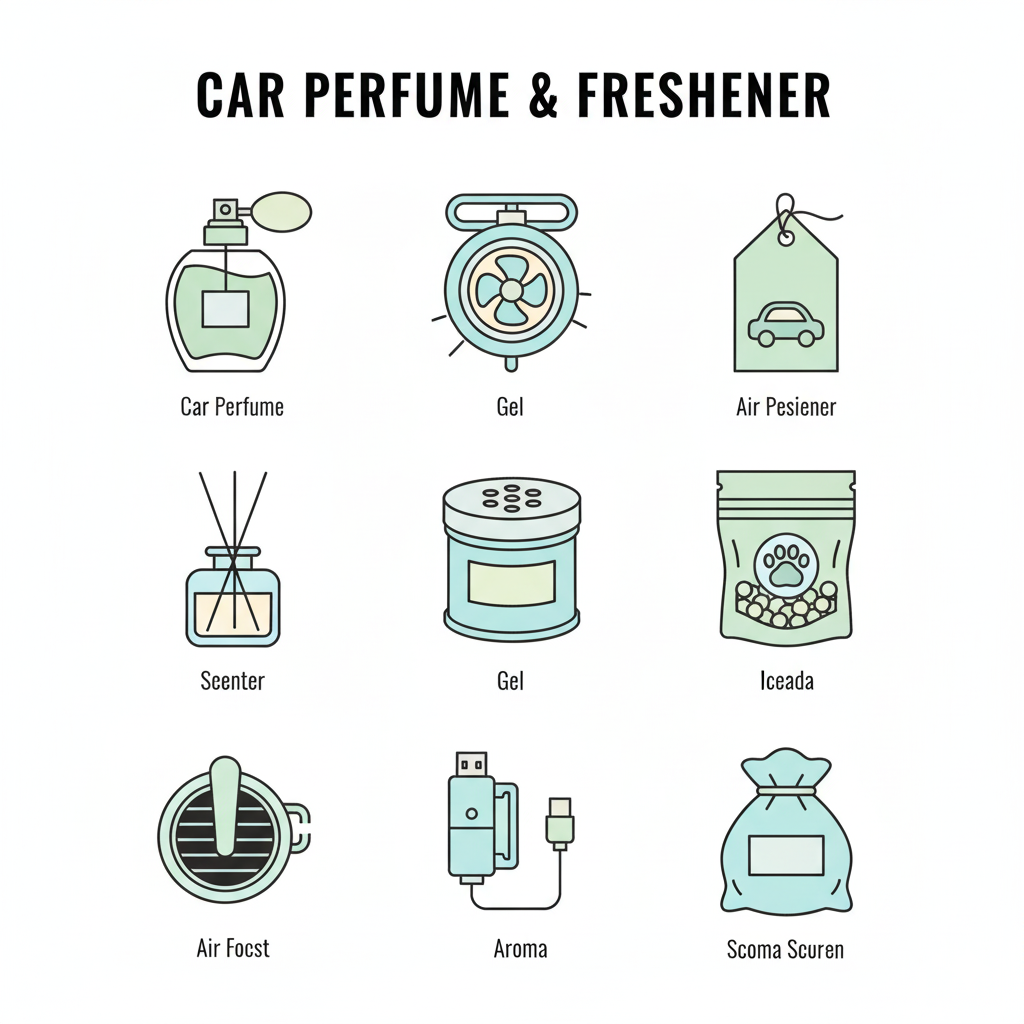 CAR PERFUME & FRESHENER

Car Perfume

Gel

Air Pesiener

Seenter

Gel

Iceada

Air Focst

Aroma

Scoma Scuren